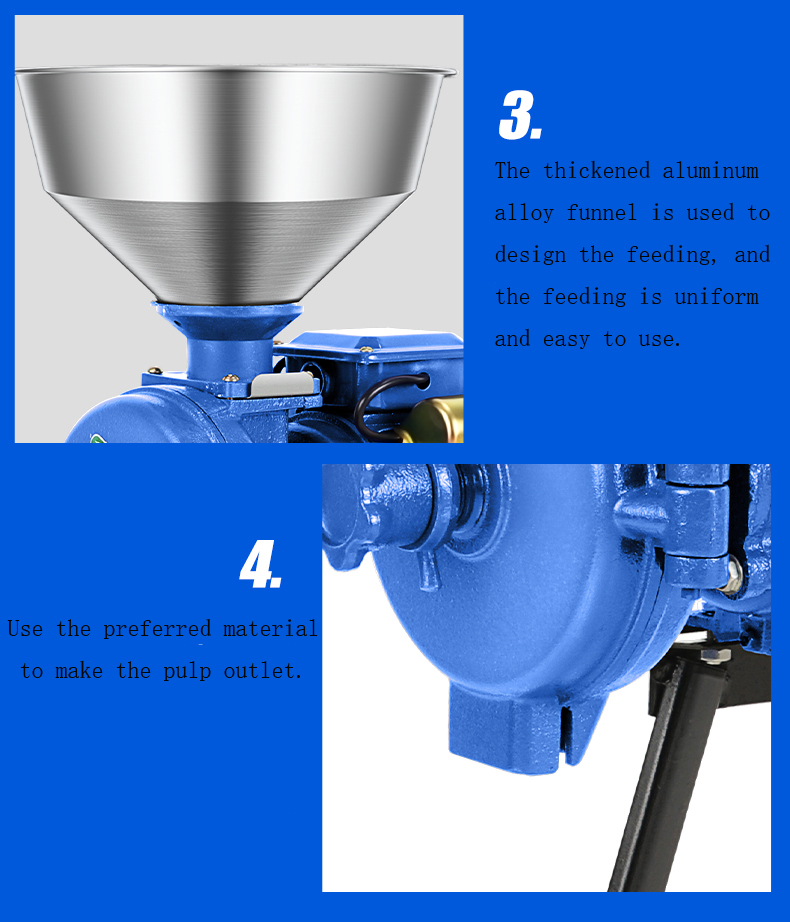 3.

The thickened aluminum alloy funnel is used to design the feeding, and the feeding is uniform and easy to use.

4.

Use the preferred material to make the pulp outlet.